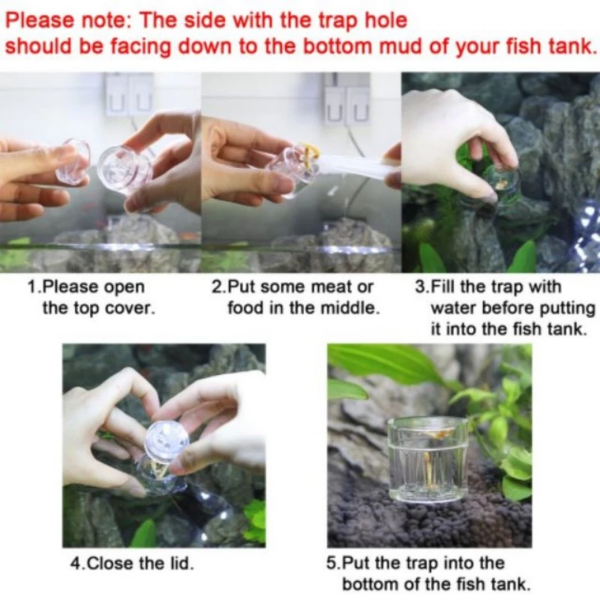 Please note: The side with the trap hole should be facing down to the bottom mud of your fish tank.

1.Please open the top cover.

2.Put some meat or food in the middle.

3.Fill the trap with water before putting it into the fish tank.

4.Close the lid.

5.Put the trap into the bottom of the fish tank.