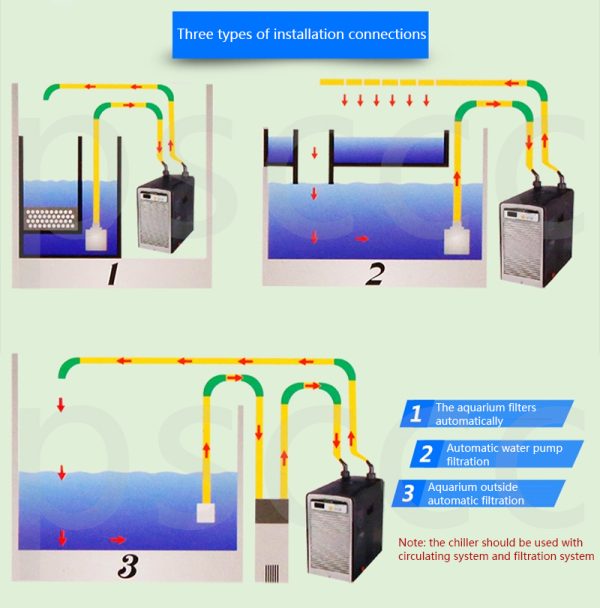 Three types of installation connections

1

2

3

1 The aquarium filters automatically

2 Automatic water pump filtration

3 Aquarium outside automatic filtration

Note: the chiller should be used with circulating system and filtration system