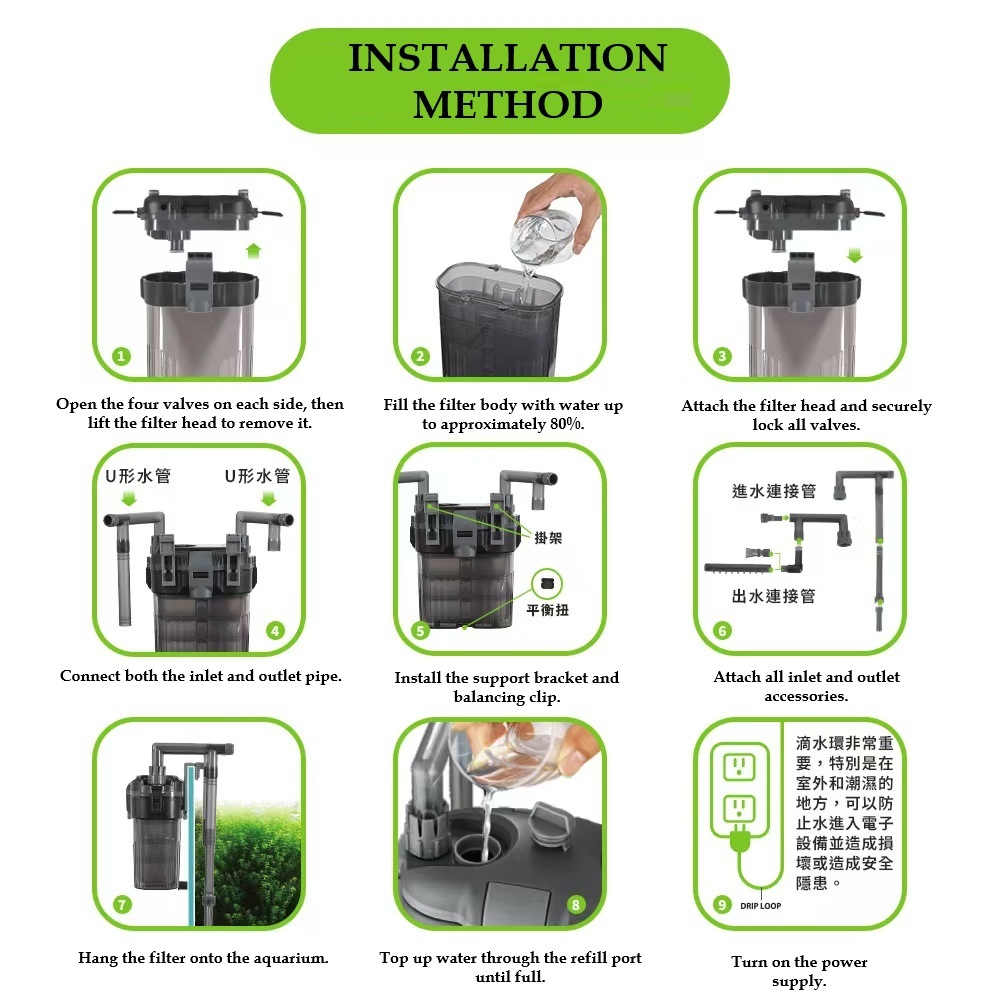 INSTALLATION METHOD

1
Open the four valves on each side, then lift the filter head to remove it.

2
Fill the filter body with water up to approximately 80%.

3
Attach the filter head and securely lock all valves.

U形水管
U形水管
4
Connect both the inlet and outlet pipe.

掛架
平衡扭
5
Install the support bracket and balancing clip.

進水連接管
出水連接管
6
Attach all inlet and outlet accessories.

7
Hang the filter onto the aquarium.

8
Top up water through the refill port until full.

滴水環非常重要，特別是在室外和潮濕的地方，可以防止水進入電子設備並造成損壞或造成安全隱患。
9
DRIP LOOP
Turn on the power supply.